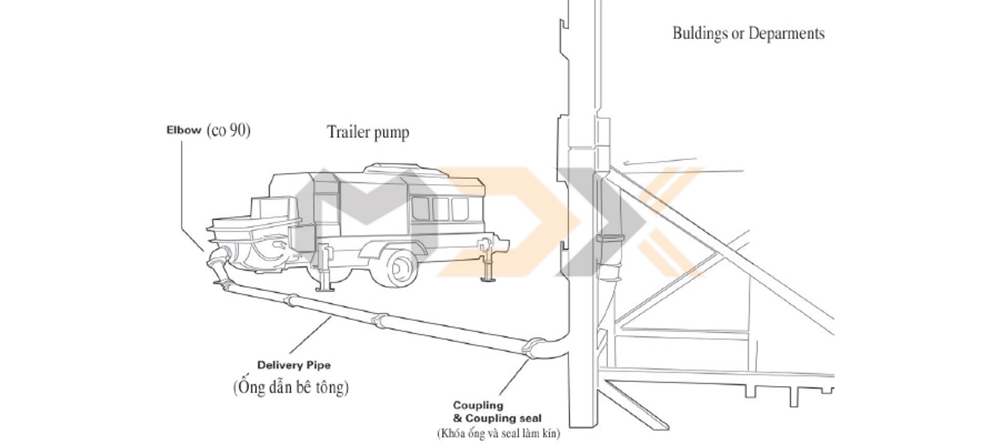 Buldings or Deparments

Elbow (co 90)

Trailer pump

Delivery Pipe
(Ống dẫn bê tông)

Coupling
& Coupling seal
(Khóa ống và seal làm kín)